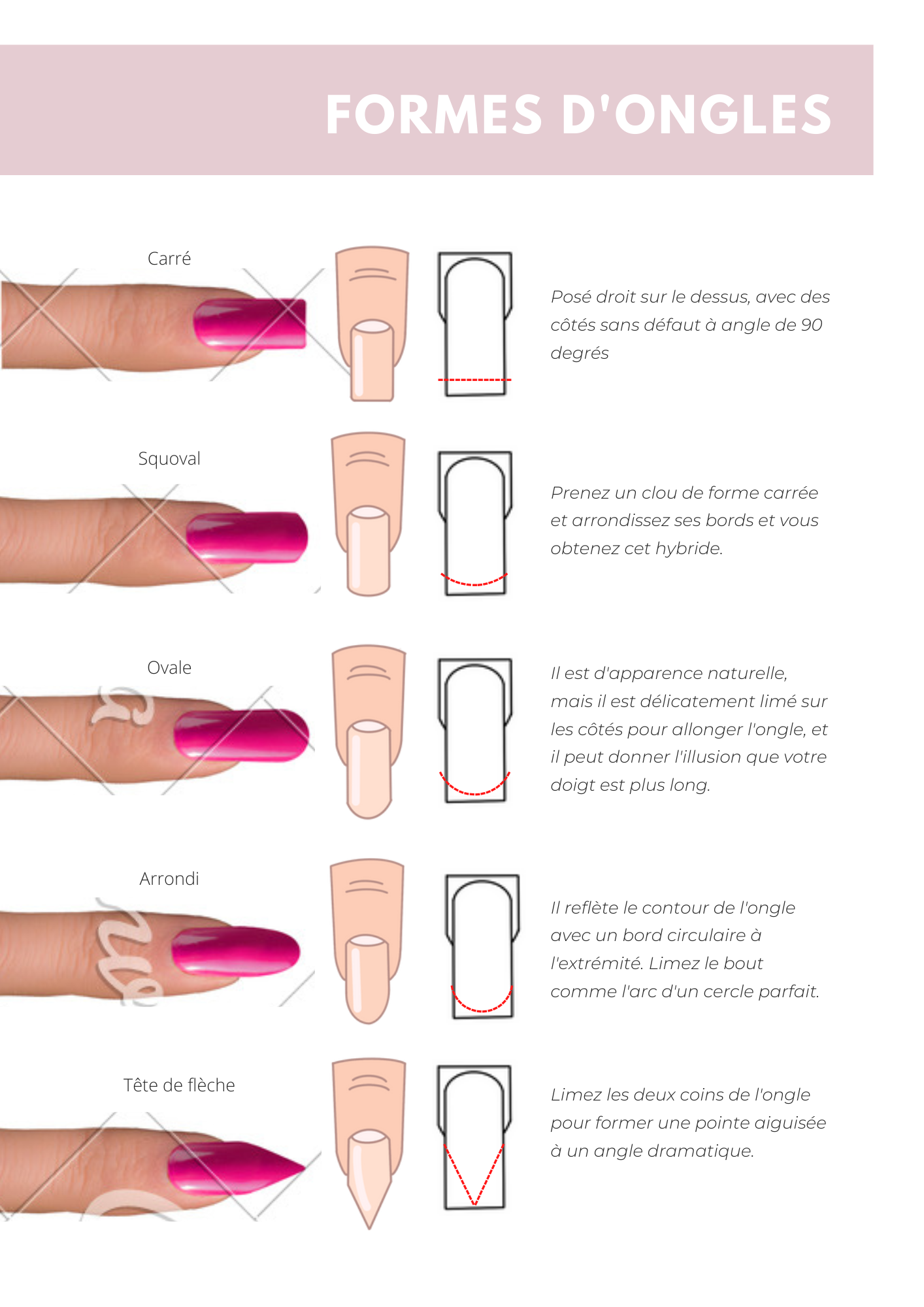 FORMES D'ONGLES

Carré

Posé droit sur le dessus, avec des côtés sans défaut à angle de 90 degrés

Squoval

Prenez un clou de forme carrée et arrondissez ses bords et vous obtenez cet hybride.

Ovale

Il est d'apparence naturelle, mais il est délicatement limé sur les côtés pour allonger l'ongle, et il peut donner l'illusion que votre doigt est plus long.

Arrondi

Il reflète le contour de l'ongle avec un bord circulaire à l'extrémité. Limez le bout comme l'arc d'un cercle parfait.

Tête de flèche

Limez les deux coins de l'ongle pour former une pointe aiguisée à un angle dramatique.